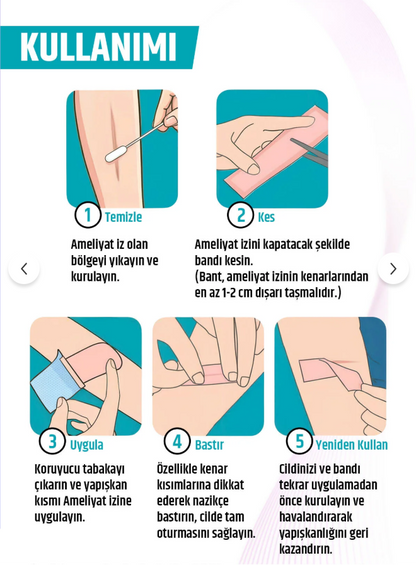 KULLANIMI

1 Temizle

Ameliyat iz olan bölgeyi yıkayın ve kurulayın.

2 Kes

Ameliyat izini kapatacak şekilde bandı kesin.
(Bant, ameliyat izinin kenarlarından en az 1-2 cm dışarı taşmalıdır.)

3 Uygula

Koruyucu tabakayı çıkarın ve yapışkan kısmı Ameliyat izine uygulayın.

4 Bastır

Özellikle kenar kısımlarına dikkat ederek nazikçe bastırın, cilde tam oturmasını sağlayın.

5 Yeniden Kullan

Cildinizi ve bandı tekrar uygulamadan önce kurulayın ve havalandırarak yapışkanlığını geri kazandırın.