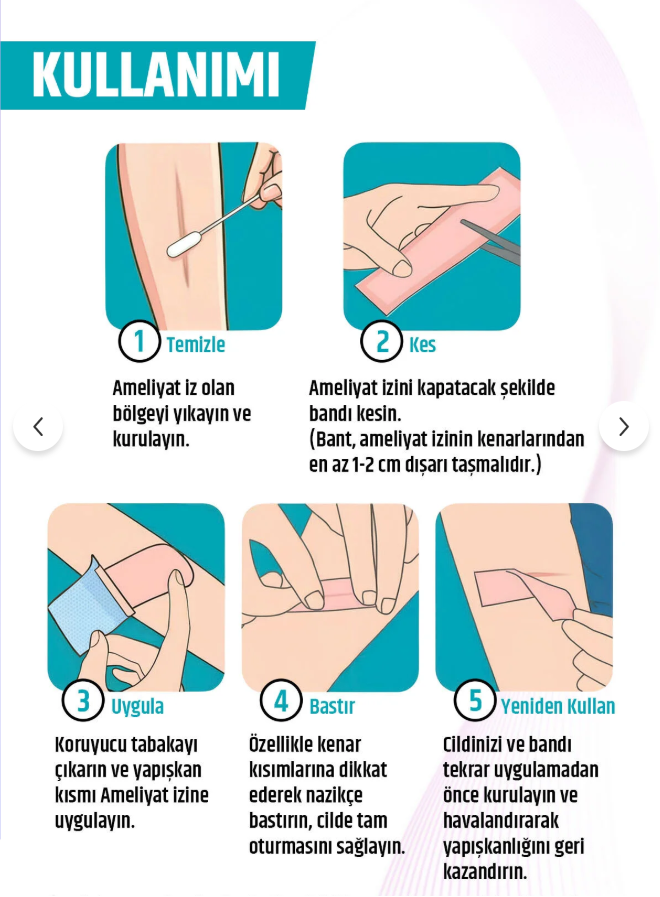 KULLANIMI

1 Temizle

Ameliyat iz olan bölgeyi yıkayın ve kurulayın.

2 Kes

Ameliyat izini kapatacak şekilde bandı kesin.
(Bant, ameliyat izinin kenarlarından en az 1-2 cm dışarı taşmalıdır.)

3 Uygula

Koruyucu tabakayı çıkarın ve yapışkan kısmı Ameliyat izine uygulayın.

4 Bastır

Özellikle kenar kısımlarına dikkat ederek nazikçe bastırın, cilde tam oturmasını sağlayın.

5 Yeniden Kullan

Cildinizi ve bandı tekrar uygulamadan önce kurulayın ve havalandırarak yapışkanlığını geri kazandırın.